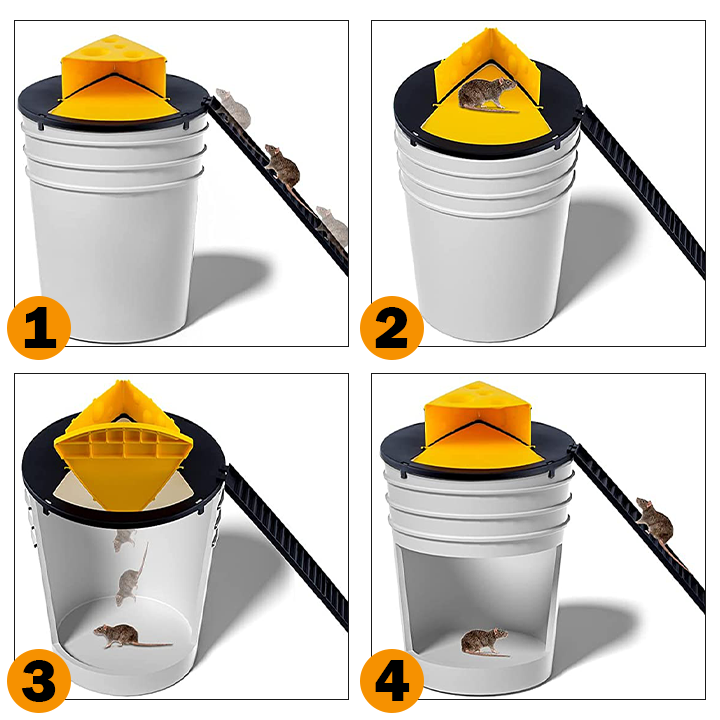 1

2

3

4